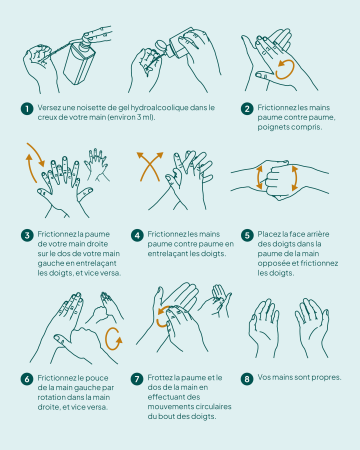 1 Versez une noisette de gel hydroalcoolique dans le creux de votre main (environ 3 ml).

2 Frictionnez les mains paume contre paume, poignets compris.

3 Frictionnez la paume de votre main droite sur le dos de votre main gauche en entrelaçant les doigts, et vice versa.

4 Frictionnez les mains paume contre paume en entrelaçant les doigts.

5 Placez la face arrière des doigts dans la paume de la main opposée et frictionnez les doigts.

6 Frictionnez le pouce de la main gauche par rotation dans la main droite, et vice versa.

7 Frottez la paume et le dos de la main en effectuant des mouvements circulaires du bout des doigts.

8 Vos mains sont propres.